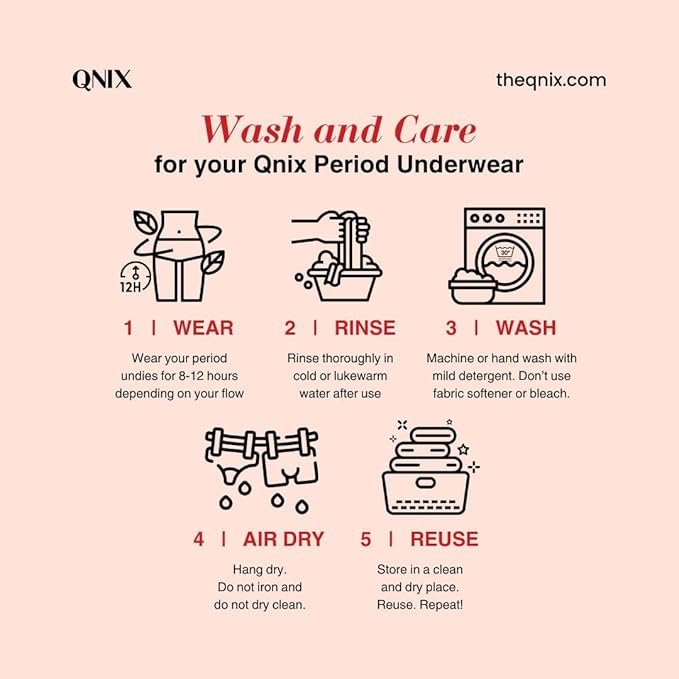 QNIX

theqnix.com

Wash and Care
for your Qnix Period Underwear

12H

1 | WEAR

Wear your period undies for 8-12 hours depending on your flow

2 | RINSE

Rinse thoroughly in cold or lukewarm water after use

30°

3 | WASH

Machine or hand wash with mild detergent. Don't use fabric softener or bleach.

4 | AIR DRY

Hang dry. Do not iron and do not dry clean.

5 | REUSE

Store in a clean and dry place. Reuse. Repeat!